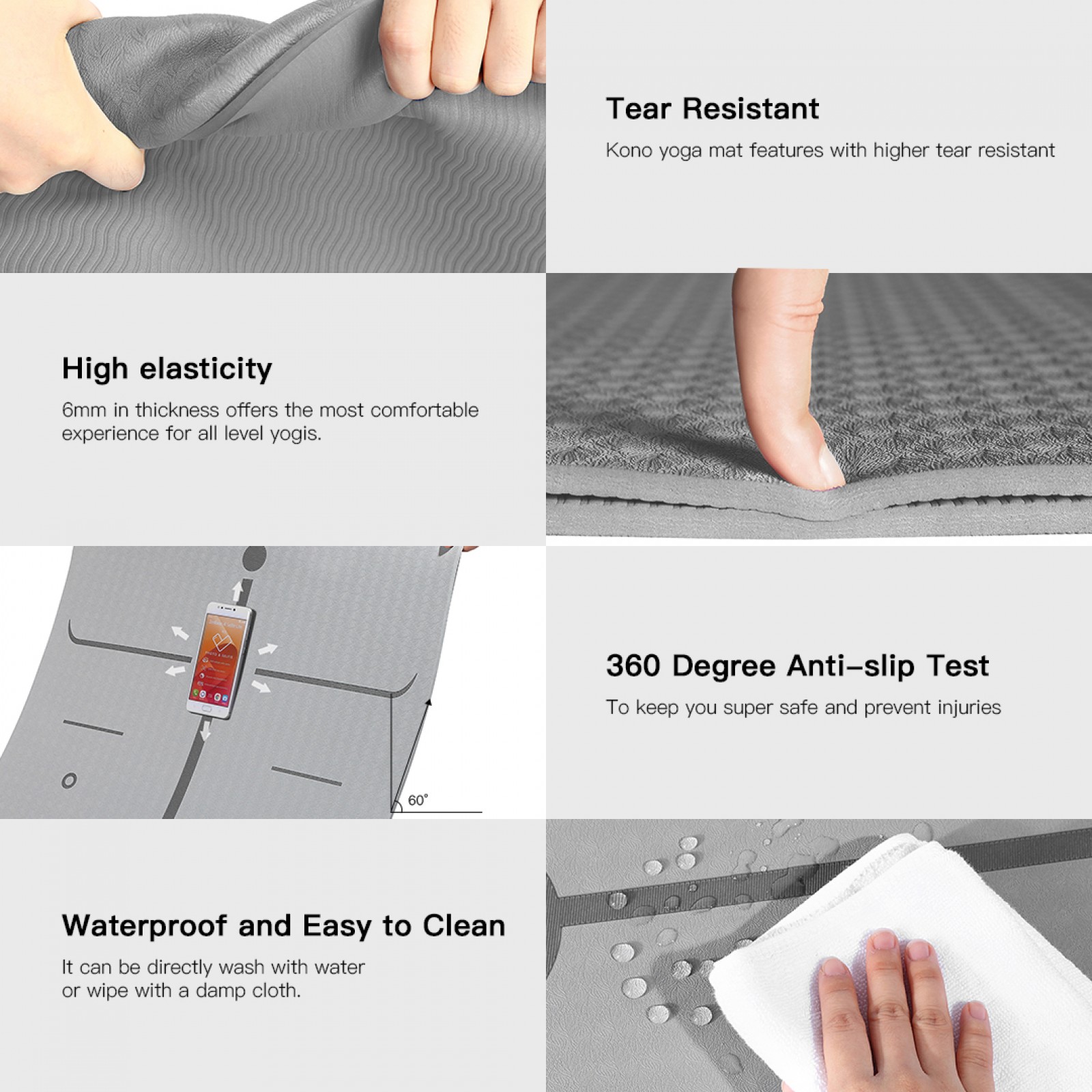 Tear Resistant

Kono yoga mat features with higher tear resistant

High elasticity

6mm in thickness offers the most comfortable experience for all level yogis.

60°

360 Degree Anti-slip Test

To keep you super safe and prevent injuries

Waterproof and Easy to Clean

It can be directly wash with water or wipe with a damp cloth.